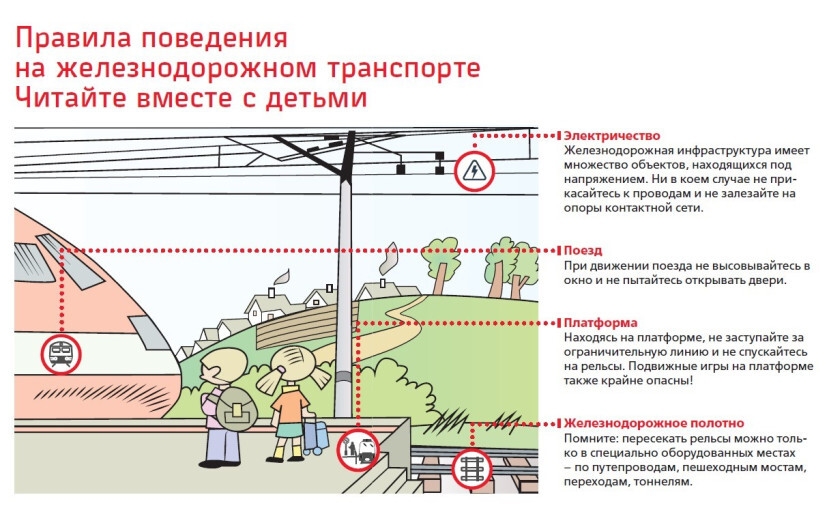 Правила поведения
на железнодорожном транспорте
Читайте вместе с детьми

Электричество
Железнодорожная инфраструктура имеет множество объектов, находящихся под напряжением. Ни в коем случае не прикасайтесь к проводам и не залезайте на опоры контактной сети.

Поезд
При движении поезда не высовывайтесь в окно и не пытайтесь открывать двери.

Платформа
Находясь на платформе, не заступайте за ограничительную линию и не спускайтесь на рельсы. Подвижные игры на платформе также крайне опасны!

Железнодорожное полотно
Помните: пересекать рельсы можно только в специально оборудованных местах – по путепроводам, пешеходным мостам, переходам, тоннелям.